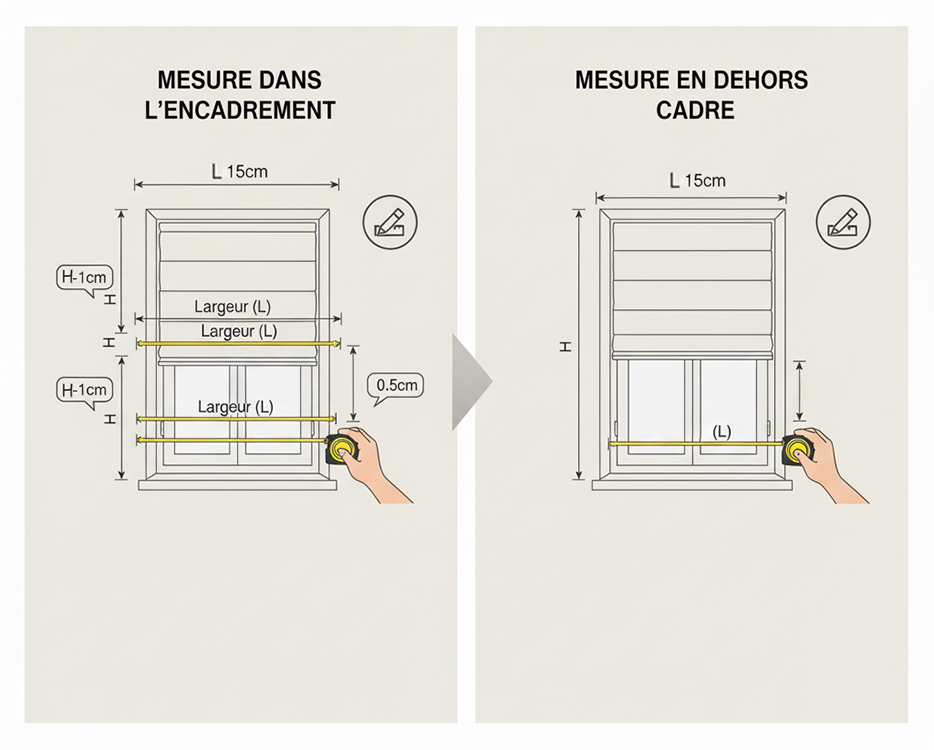 MESURE DANS L'ENCADREMENT

L 15cm

H-1cm

H

Largeur (L)

Largeur (L)

H

H-1cm

H

Largeur (L)

0.5cm

MESURE EN DEHORS CADRE

L 15cm

H

(L)