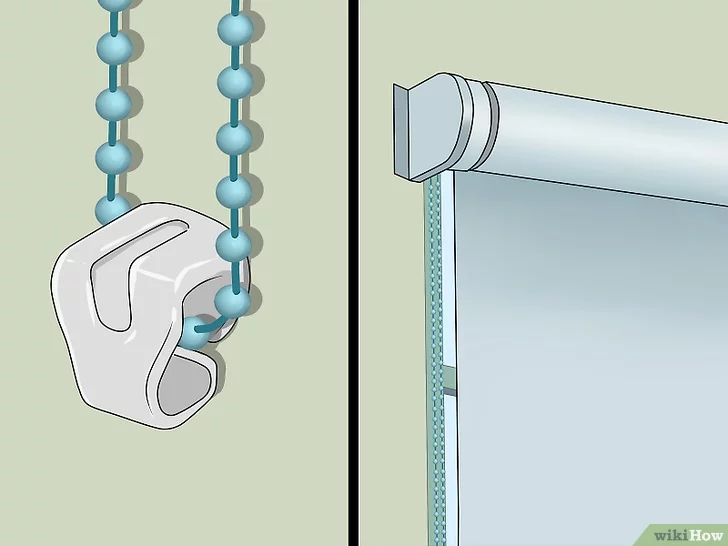 wikiHow